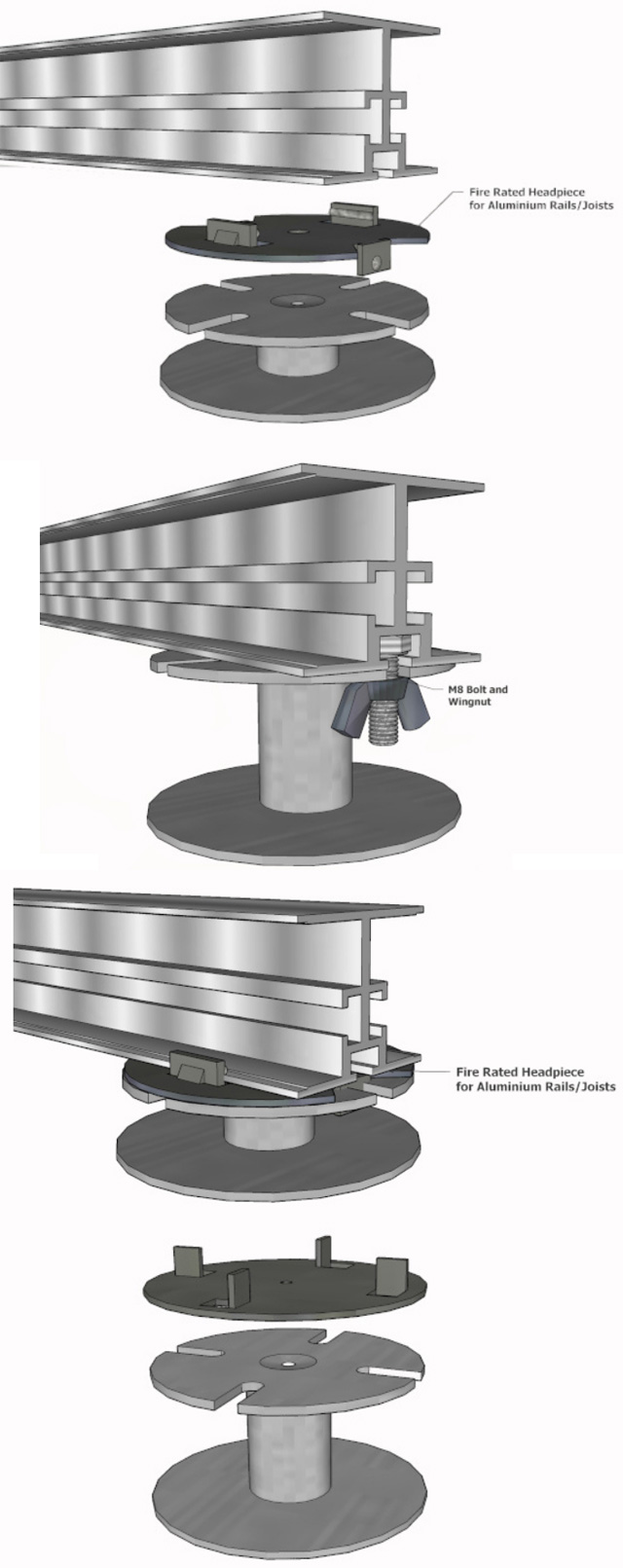 Fire Rated Headpiece for Aluminium Rails/Joists

M8 Bolt and Wingnut

Fire Rated Headpiece for Aluminium Rails/Joists