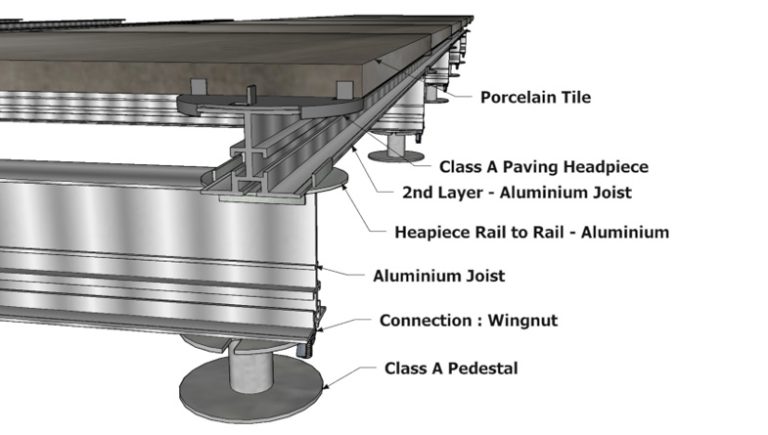 Porcelain Tile

Class A Paving Headpiece

2nd Layer - Aluminium Joist

Heapiece Rail to Rail - Aluminium

Aluminium Joist

Connection : Wingnut

Class A Pedestal